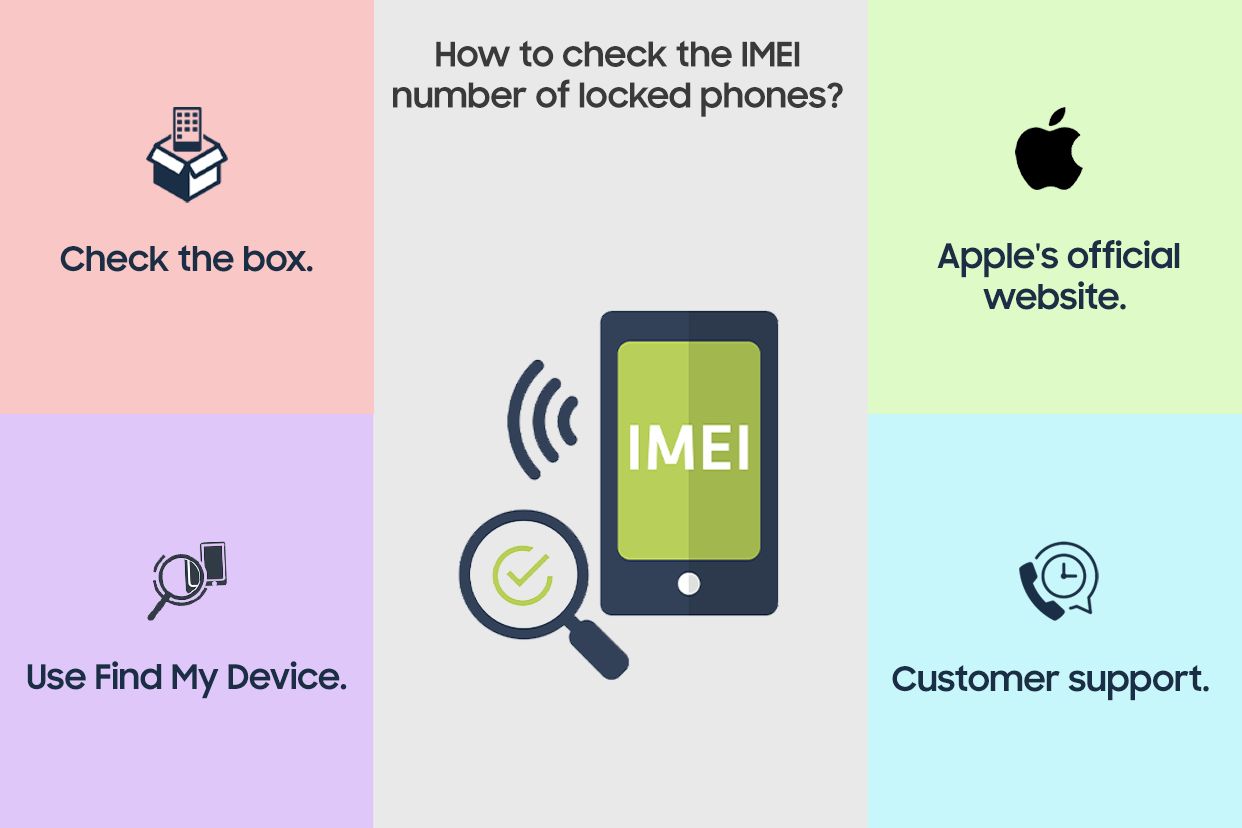 How to check the IMEI number of locked phones?

Check the box.

Apple's official website.

IMEI

Use Find My Device.

Customer support.